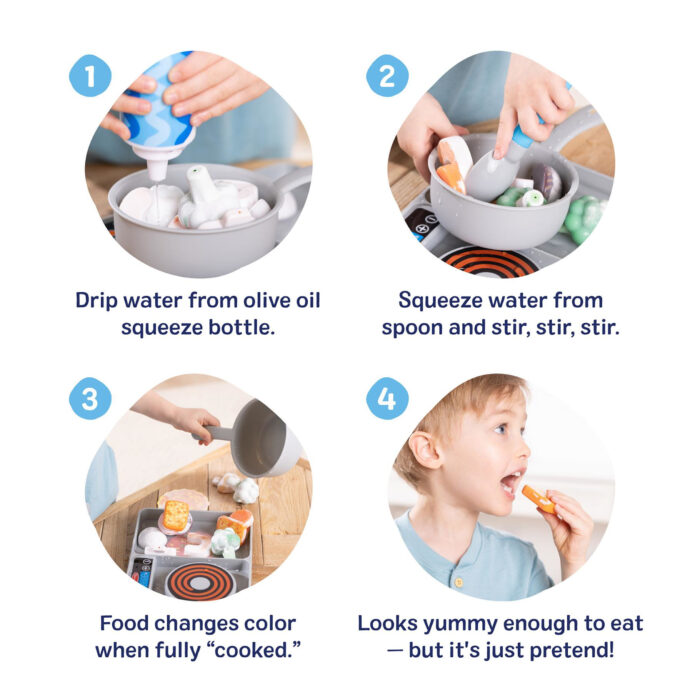 1

Drip water from olive oil squeeze bottle.

2

Squeeze water from spoon and stir, stir, stir.

3

Food changes color when fully “cooked.”

4

Looks yummy enough to eat — but it's just pretend!