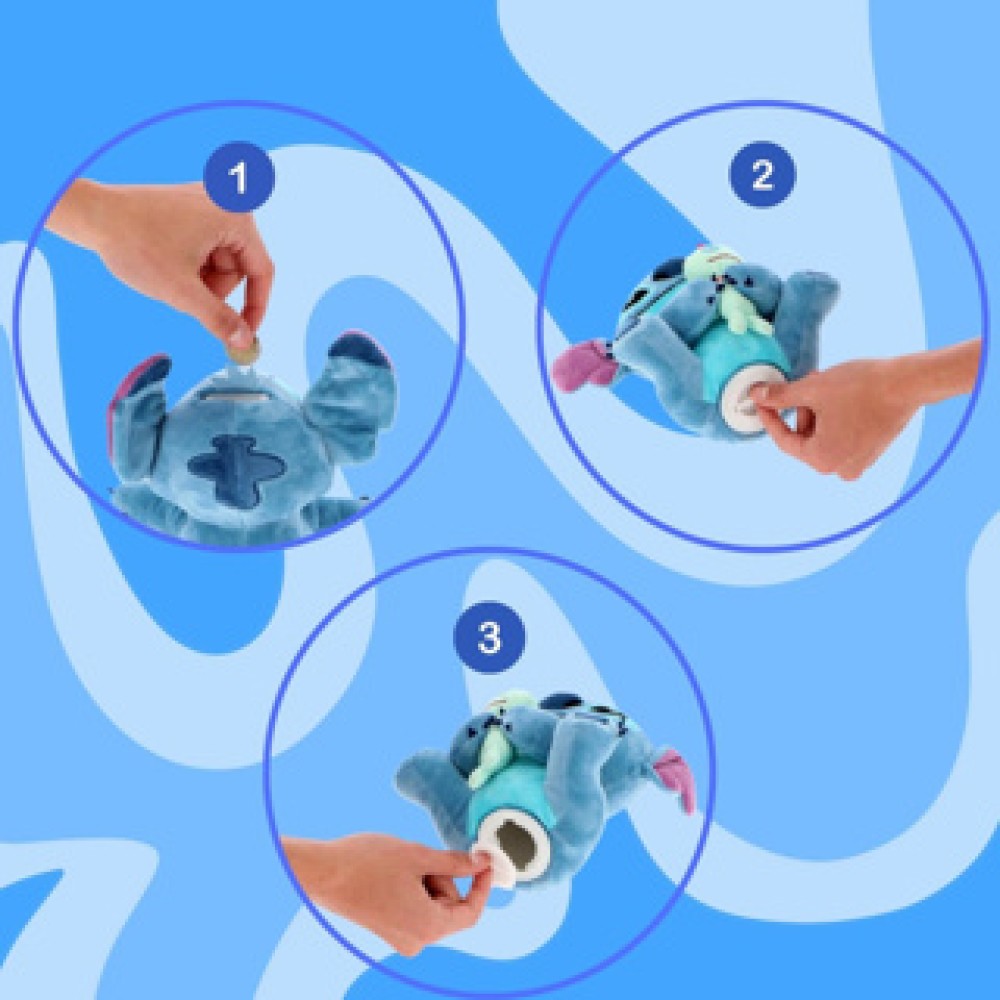 1

2

3